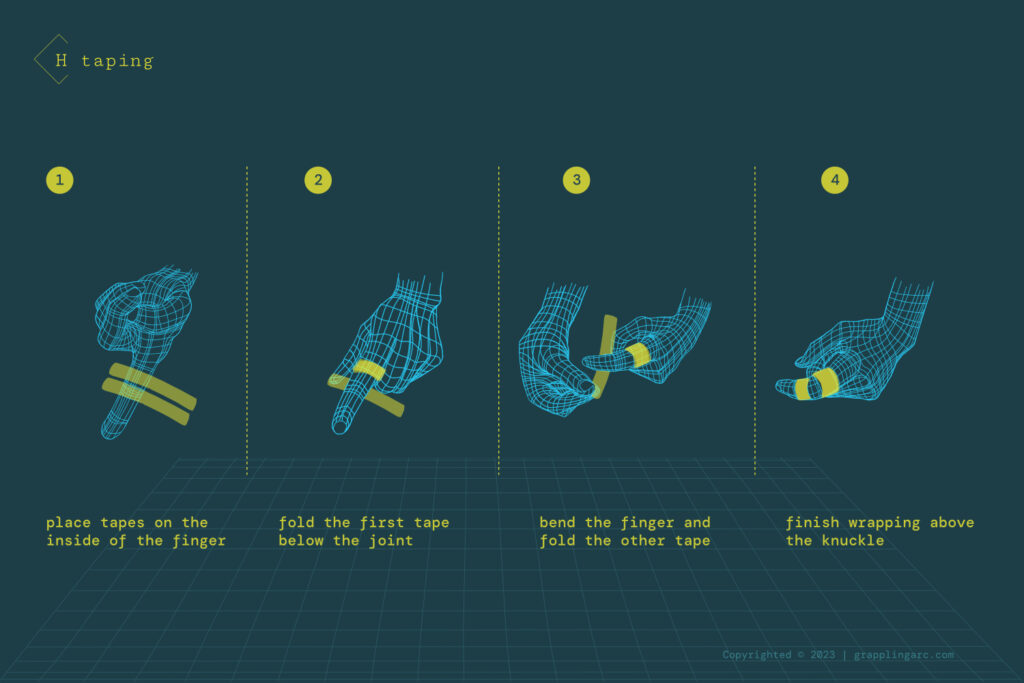 H taping

1

2

3

4

place tapes on the inside of the finger

fold the first tape below the joint

bend the finger and fold the other tape

finish wrapping above the knuckle

Copyrighted © 2023 | grapplingarc.com