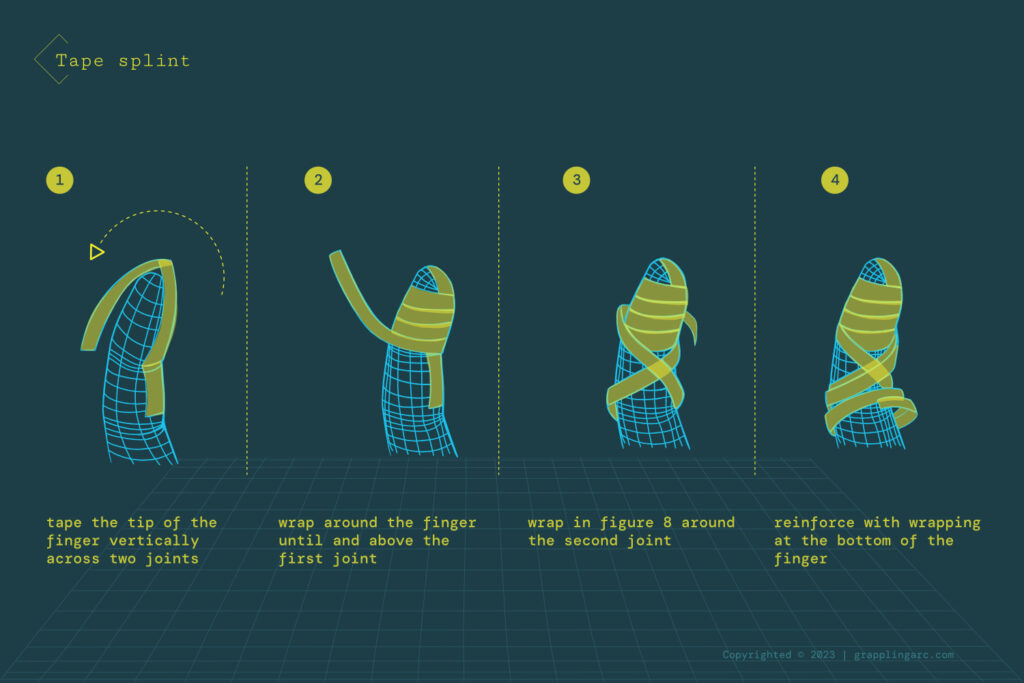 Tape splint

1

2

3

4

tape the tip of the finger vertically across two joints

wrap around the finger until and above the first joint

wrap in figure 8 around the second joint

reinforce with wrapping at the bottom of the finger

Copyrighted © 2023 | grapplingarc.com